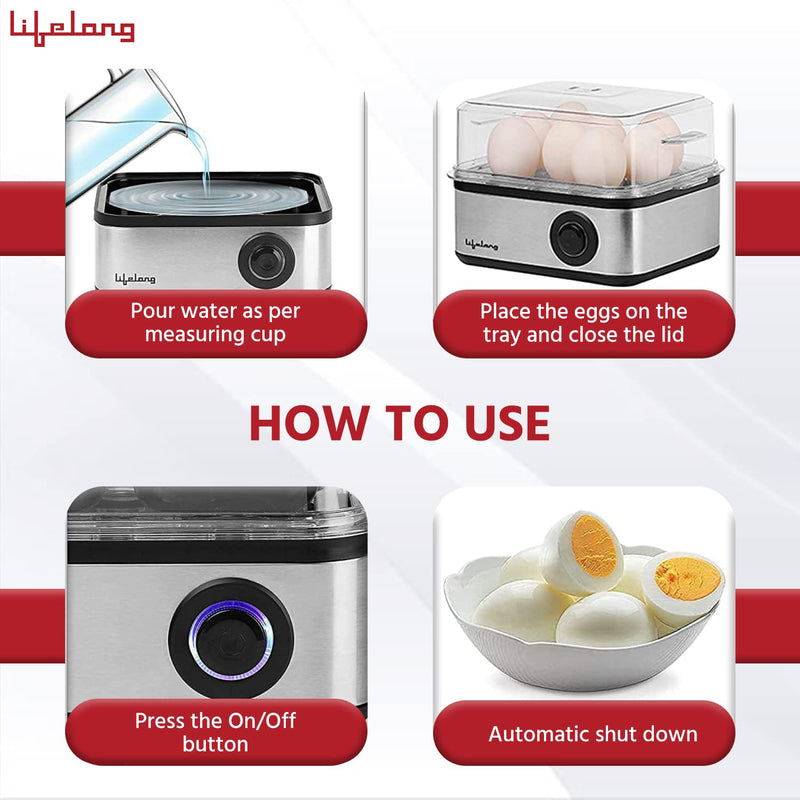 Lifelong

Lifelong

Pour water as per measuring cup

Lifelong

Place the eggs on the tray and close the lid

HOW TO USE

Press the On/Off button

Automatic shut down